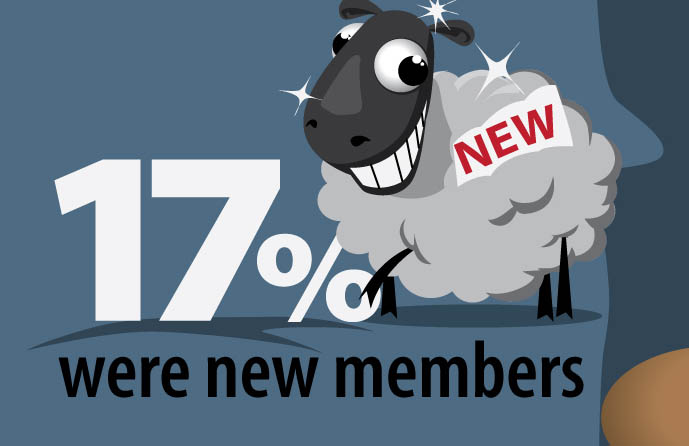 NEW

17%

were new members